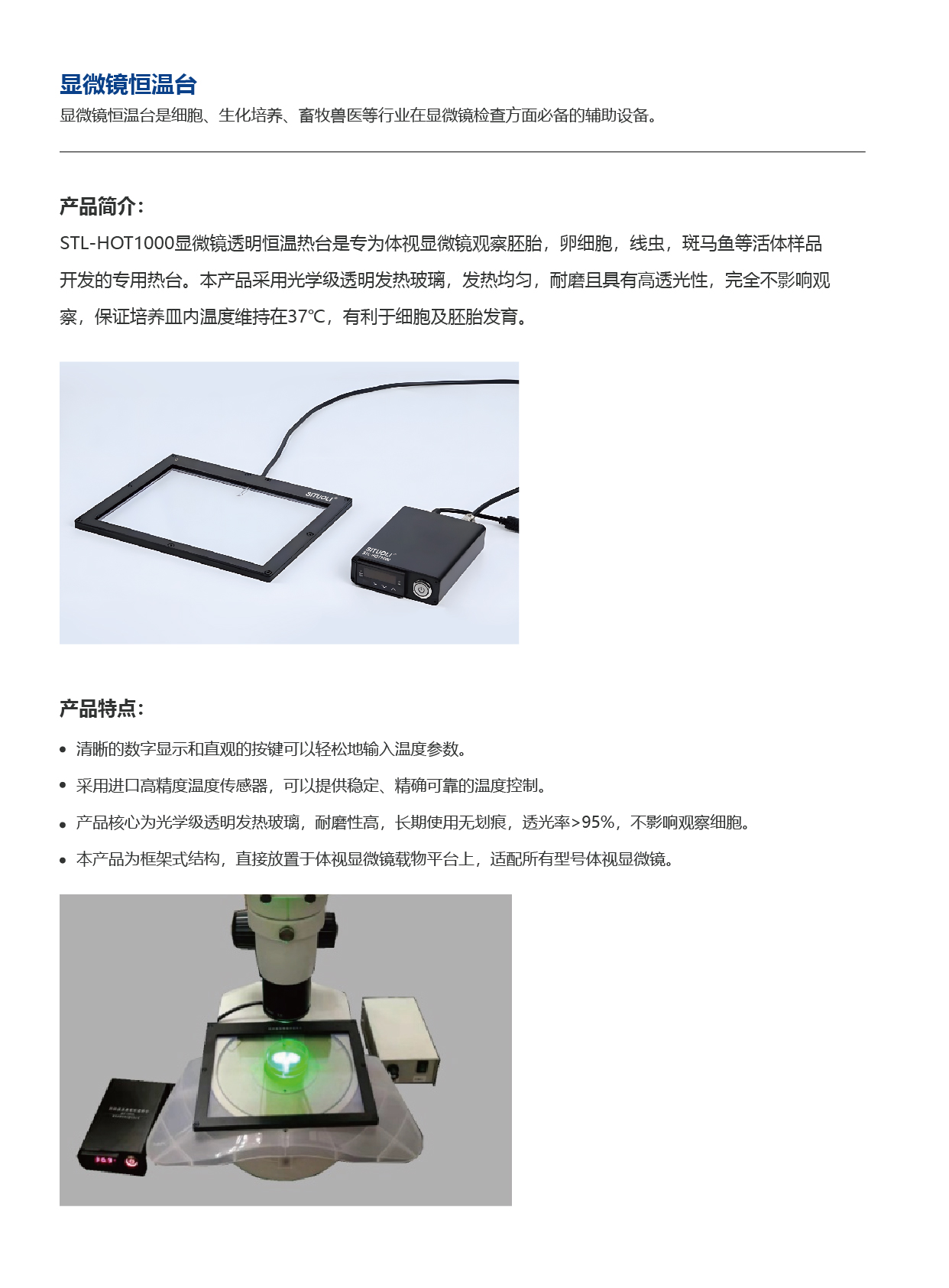 显微镜恒温台

显微镜恒温台是细胞、生化培养、畜牧兽医等行业在显微镜检查方面必备的辅助设备。

产品简介：

STL-HOT1000显微镜透明恒温热台是专为体视显微镜观察胚胎，卵细胞，线虫，斑马鱼等活体样品开发的专用热台。本产品采用光学级透明发热玻璃，发热均匀，耐磨且具有高透光性，完全不影响观察，保证培养皿内温度维持在37℃，有利于细胞及胚胎发育。

SITUOLI

SITUOLI
STL-HOT1000

产品特点：

• 清晰的数字显示和直观的按键可以轻松地输入温度参数。
• 采用进口高精度温度传感器，可以提供稳定、精确可靠的温度控制。
• 产品核心为光学级透明发热玻璃，耐磨性高，长期使用无划痕，透光率>95%，不影响观察细胞。
• 本产品为框架式结构，直接放置于体视显微镜载物平台上，适配所有型号体视显微镜。