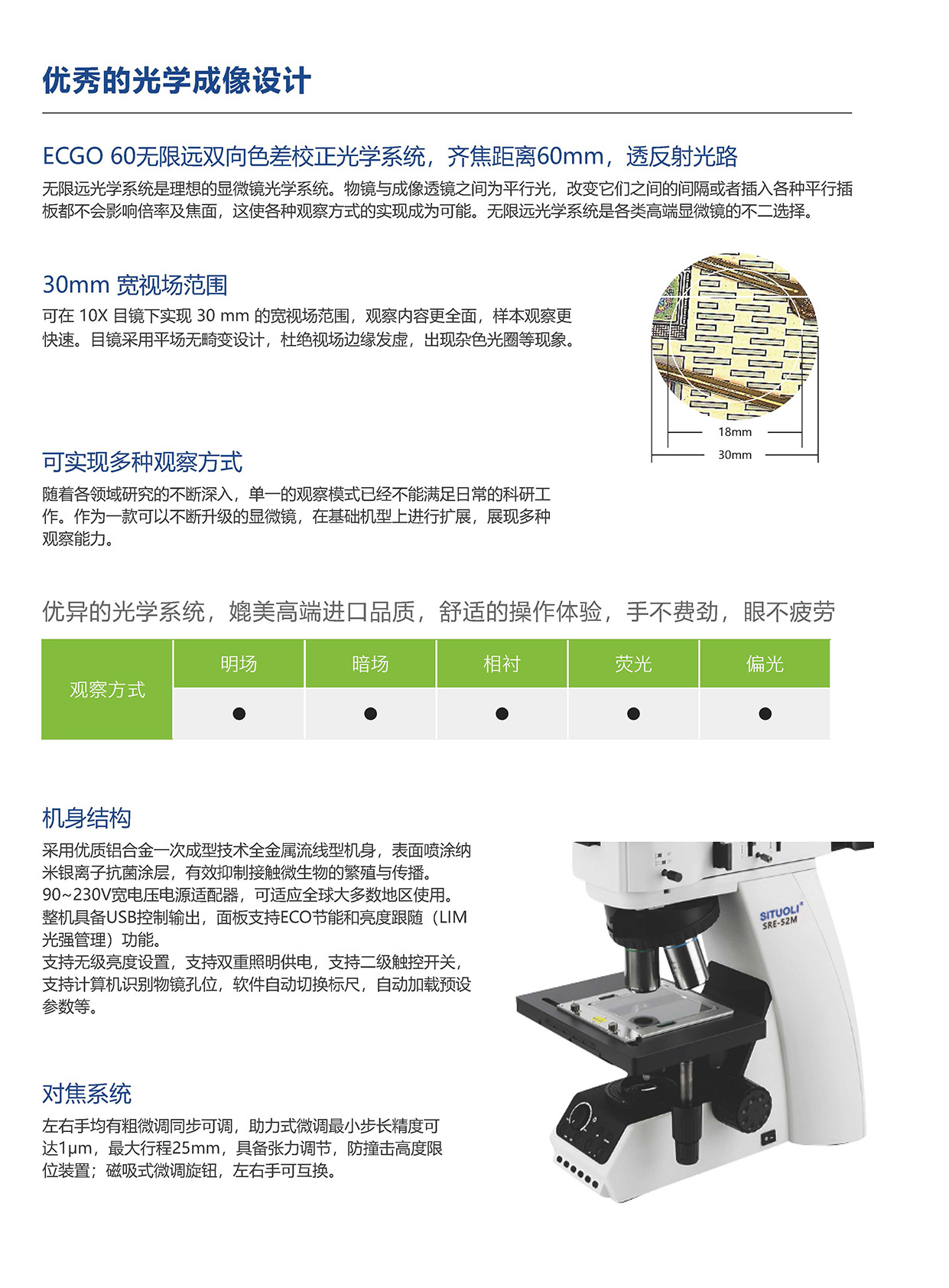 优秀的光学成像设计

ECGO 60无限远双向色差校正光学系统，齐焦距离60mm，透反射光路

无限远光学系统是理想的显微镜光学系统。物镜与成像透镜之间为平行光，改变它们之间的间隔或者插入各种平行插板都不会影响倍率及焦面，这使各种观察方式的实现成为可能。无限远光学系统是各类高端显微镜的不二选择。

30mm 宽视场范围

可在 10X 目镜下实现 30 mm 的宽视场范围，观察内容更全面，样本观察更快速。目镜采用平场无畸变设计，杜绝视场边缘发虚，出现杂色光圈等现象。

18mm
30mm

可实现多种观察方式

随着各领域研究的不断深入，单一的观察模式已经不能满足日常的科研工作。作为一款可以不断升级的显微镜，在基础机型上进行扩展，展现多种观察能力。

优异的光学系统，媲美高端进口品质，舒适的操作体验，手不费劲，眼不疲劳

| 观察方式 | 明场 | 暗场 | 相衬 | 荧光 | 偏光 |
|---|---|---|---|---|---|
| | ● | ● | ● | ● | ● |

机身结构

采用优质铝合金一次成型技术全金属流线型机身，表面喷涂纳米银离子抗菌涂层，有效抑制接触微生物的繁殖与传播。
90~230V宽电压电源适配器，可适应全球大多数地区使用。
整机具备USB控制输出，面板支持ECO节能和亮度跟随（LIM光强管理）功能。
支持无级亮度设置，支持双重照明供电，支持二级触控开关，支持计算机识别物镜孔位，软件自动切换标尺，自动加载预设参数等。

SITUOLI
SRE-52M

对焦系统

左右手均有粗微调同步可调，助力式微调最小步长精度可达1μm，最大行程25mm，具备张力调节，防撞击高度限位装置；磁吸式微调旋钮，左右手可互换。