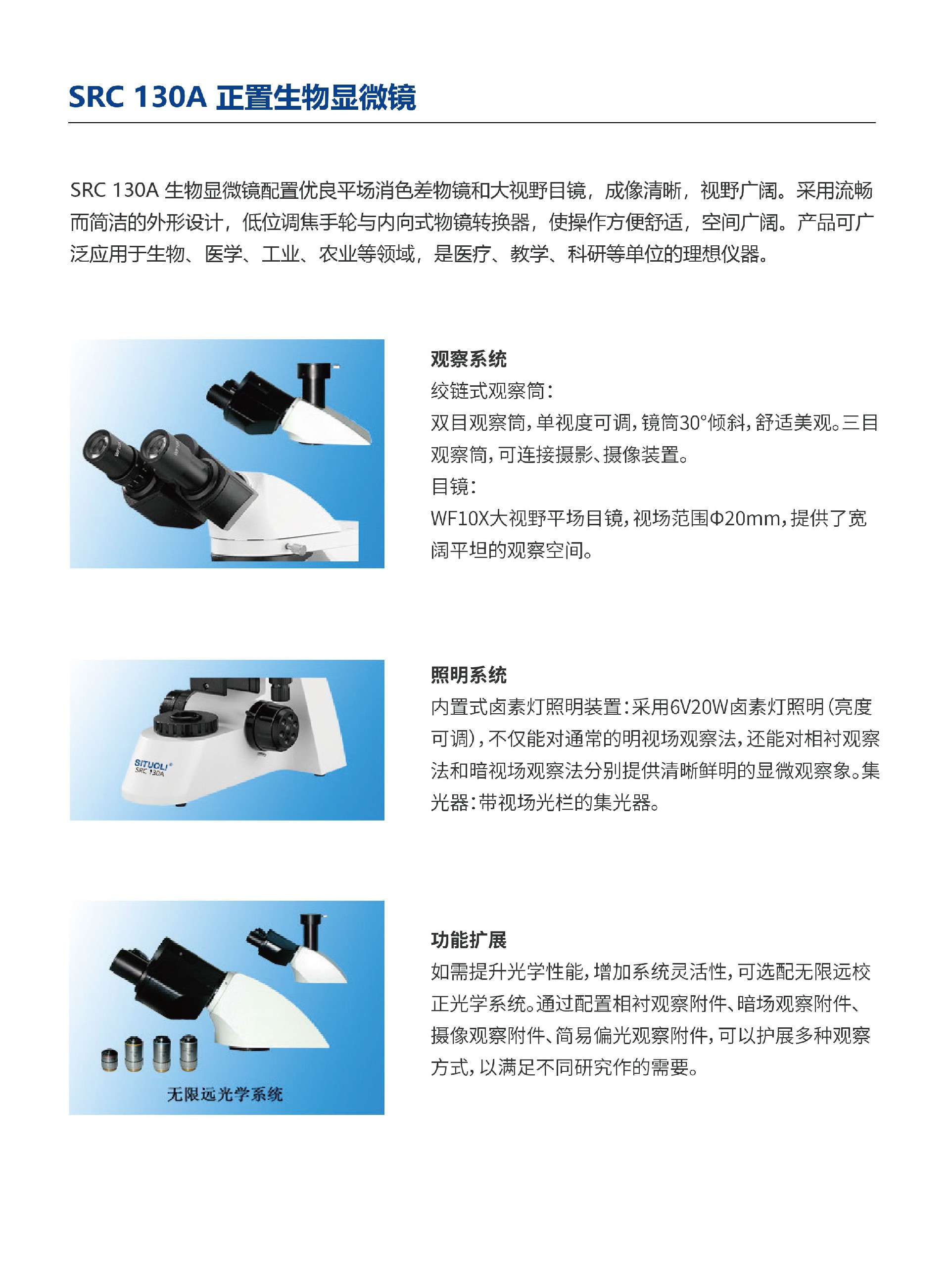 SRC 130A 正置生物显微镜

SRC 130A 生物显微镜配置优良平场消色差物镜和大视野目镜，成像清晰，视野广阔。采用流畅而简洁的外形设计，低位调焦手轮与内向式物镜转换器，使操作方便舒适，空间广阔。产品可广泛应用于生物、医学、工业、农业等领域，是医疗、教学、科研等单位的理想仪器。

观察系统
绞链式观察筒：
双目观察筒，单视度可调，镜筒30°倾斜，舒适美观。三目观察筒，可连接摄影、摄像装置。
目镜：
WF10X大视野平场目镜，视场范围Φ20mm，提供了宽阔平坦的观察空间。

SITUOLI®
SRC 130A

照明系统
内置式卤素灯照明装置：采用6V20W卤素灯照明（亮度可调），不仅能对通常的明视场观察法，还能对相衬观察法和暗视场观察法分别提供清晰鲜明的显微观察象。集光器：带视场光栏的集光器。

无限远光学系统

功能扩展
如需提升光学性能，增加系统灵活性，可选配无限远校正光学系统。通过配置相衬观察附件、暗场观察附件、摄像观察附件、简易偏光观察附件，可以护展多种观察方式，以满足不同研究作的需要。