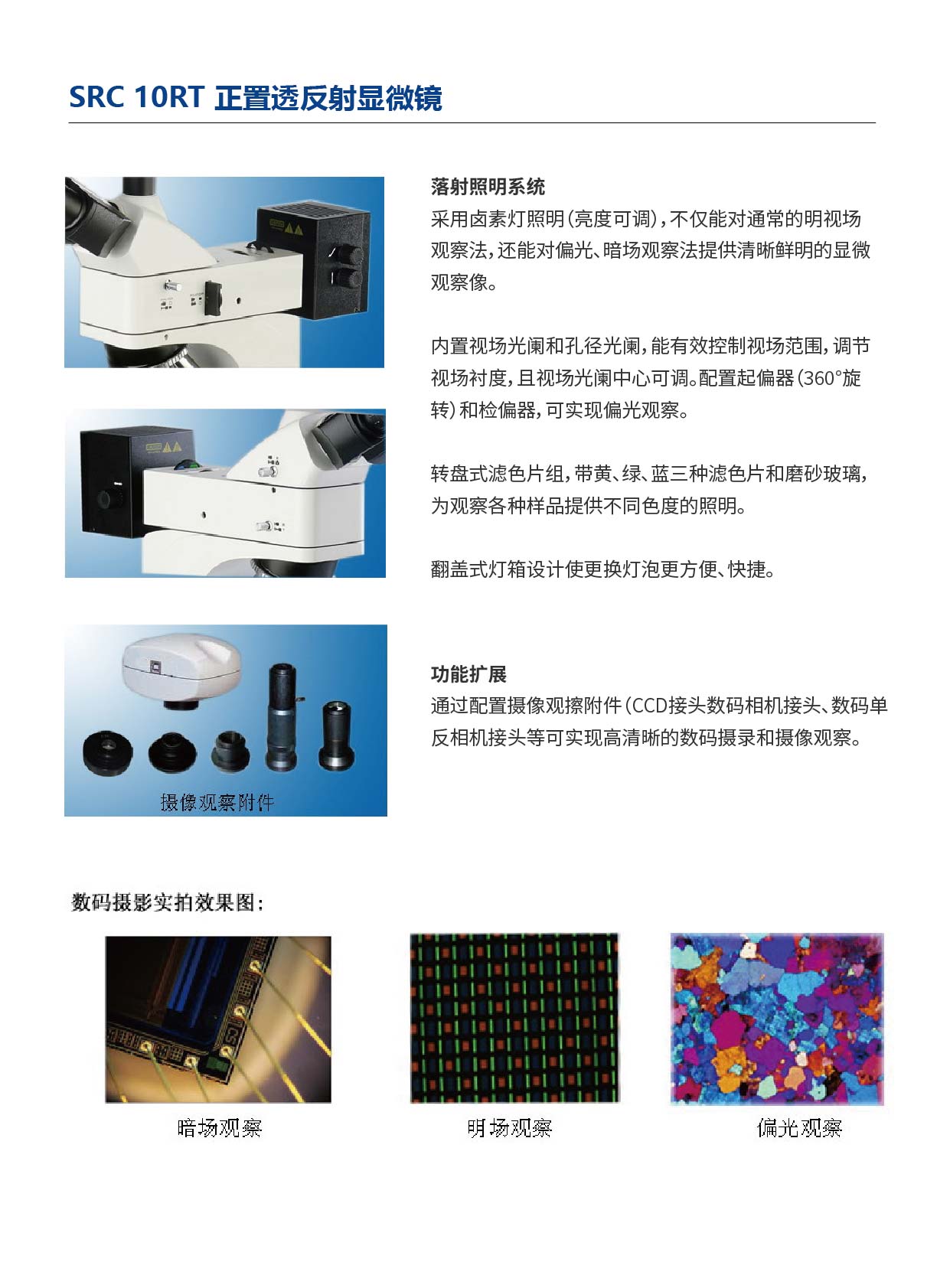 SRC 10RT 正置透反射显微镜

落射照明系统
采用卤素灯照明（亮度可调），不仅能对通常的明视场观察法，还能对偏光、暗场观察法提供清晰鲜明的显微观察像。

内置视场光阑和孔径光阑，能有效控制视场范围，调节视场衬度，且视场光阑中心可调。配置起偏器（360°旋转）和检偏器，可实现偏光观察。

转盘式滤色片组，带黄、绿、蓝三种滤色片和磨砂玻璃，为观察各种样品提供不同色度的照明。

翻盖式灯箱设计使更换灯泡更方便、快捷。

摄像观察附件

功能扩展
通过配置摄像观擦附件（CCD接头数码相机接头、数码单反相机接头等可实现高清晰的数码摄录和摄像观察。

数码摄影实拍效果图：

暗场观察

明场观察

偏光观察